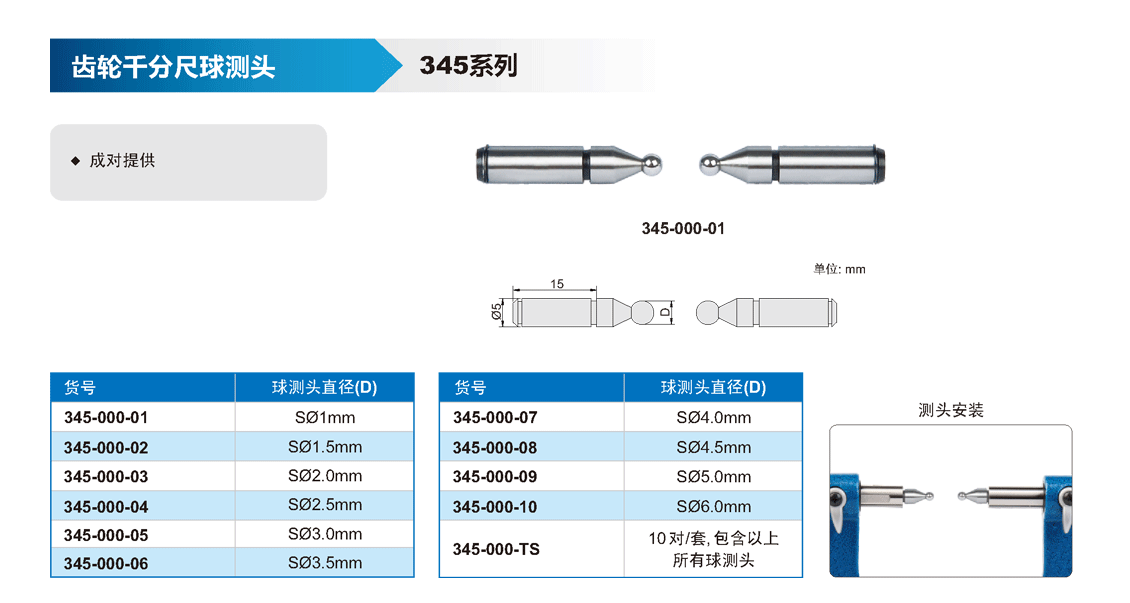 齿轮千分尺球测头

345系列

◆ 成对提供

345-000-01

单位: mm

15

Ø5

D

| 货号 | 球测头直径(D) |
|---|---|
| 345-000-01 | SØ1mm |
| 345-000-02 | SØ1.5mm |
| 345-000-03 | SØ2.0mm |
| 345-000-04 | SØ2.5mm |
| 345-000-05 | SØ3.0mm |
| 345-000-06 | SØ3.5mm |

| 货号 | 球测头直径(D) |
|---|---|
| 345-000-07 | SØ4.0mm |
| 345-000-08 | SØ4.5mm |
| 345-000-09 | SØ5.0mm |
| 345-000-10 | SØ6.0mm |
| 345-000-TS | 10对/套, 包含以上所有球测头 |

测头安装